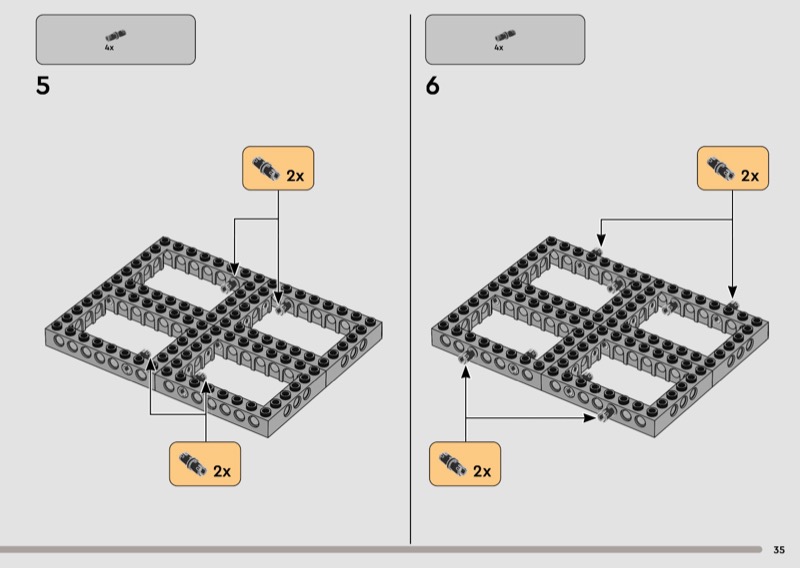 4x

5

2x

2x

4x

6

2x

2x

35