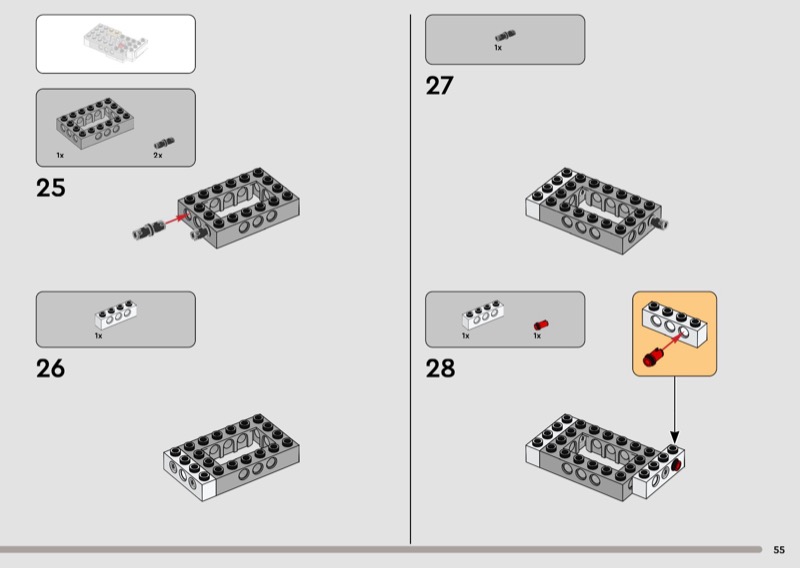 1x

2x

25

1x

26

1x

27

1x

1x

28

55