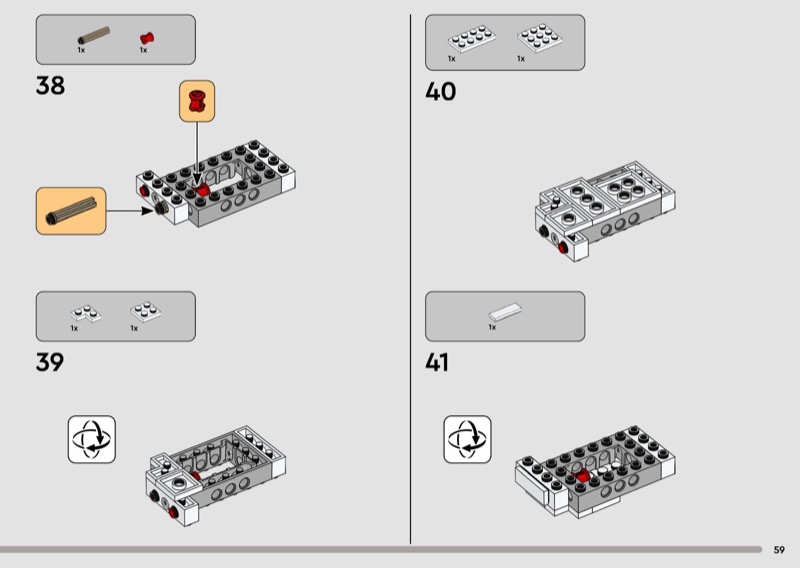 1x 1x

38

1x 1x

39

1x 1x

40

1x

41

59