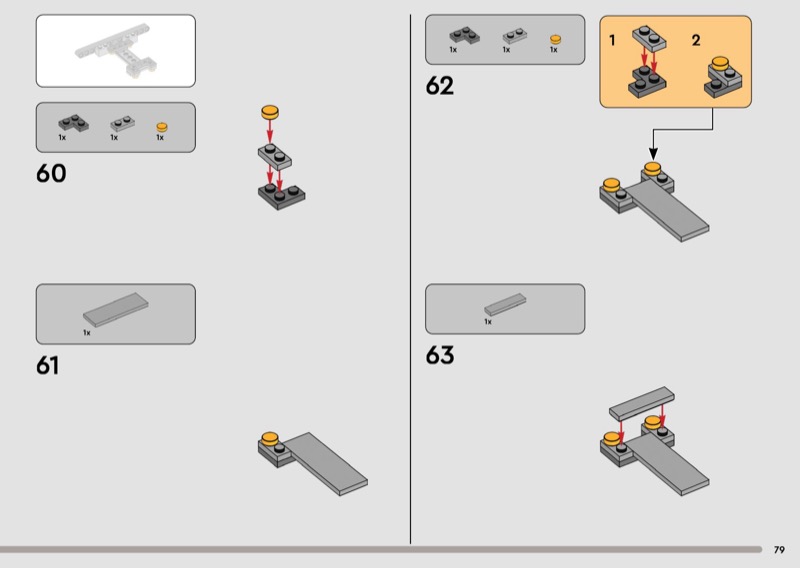 1x 1x 1x

60

1x

61

1x 1x 1x

62

1 2

1x

63

79