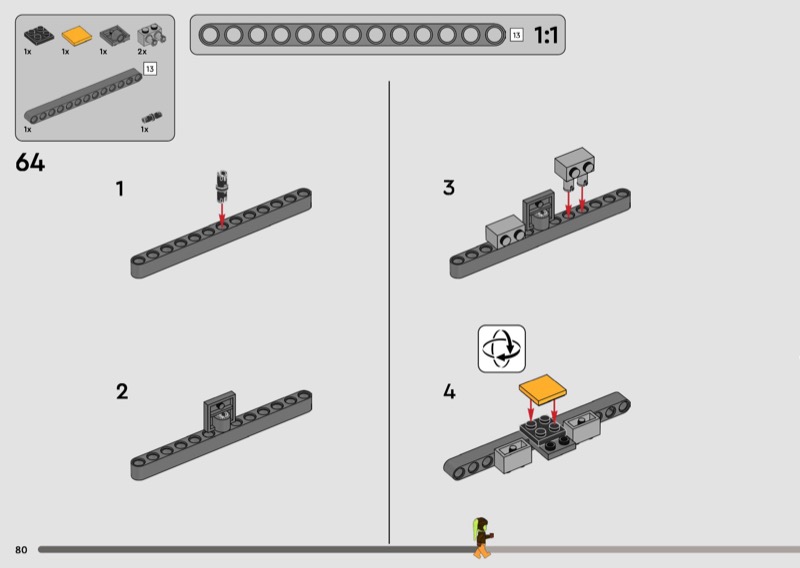 1x 1x 1x 2x

13

1x 1x

13 1:1

64

1

2

3

4

80