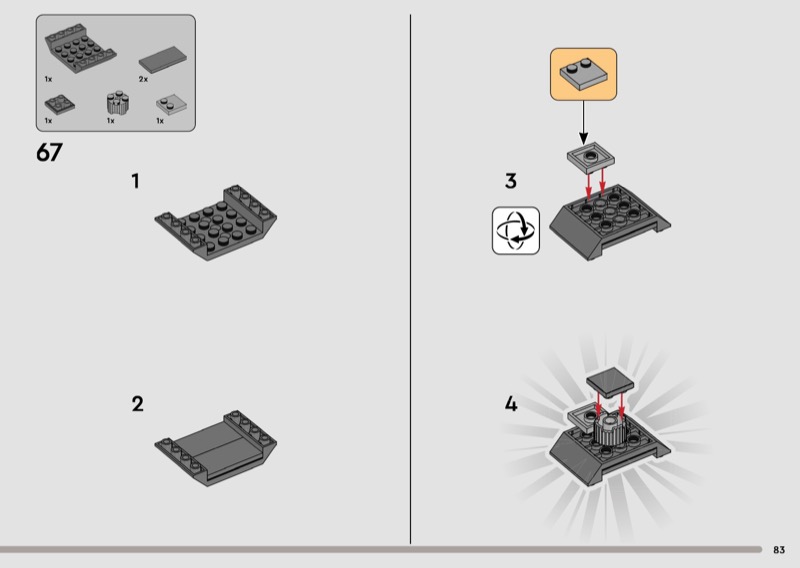 1x
2x
1x
1x
1x

67

1

2

3

4

83