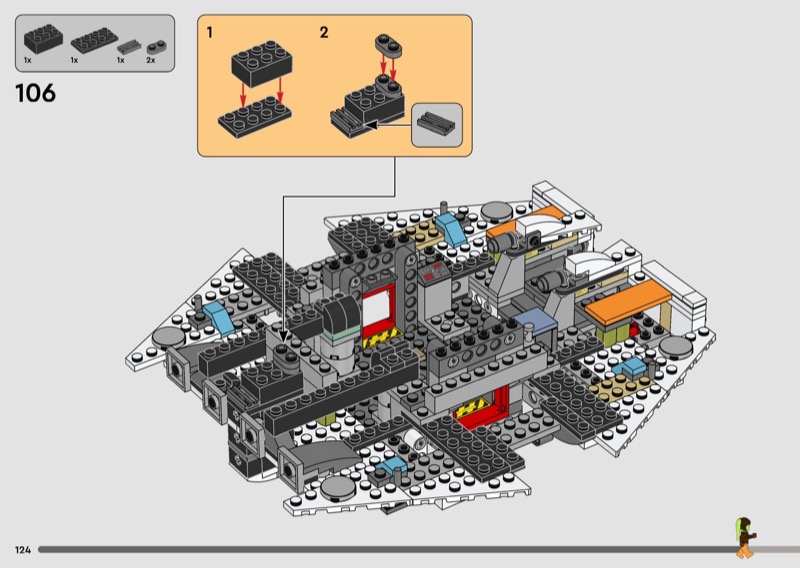 1x 1x 1x 2x

106

1

2

124