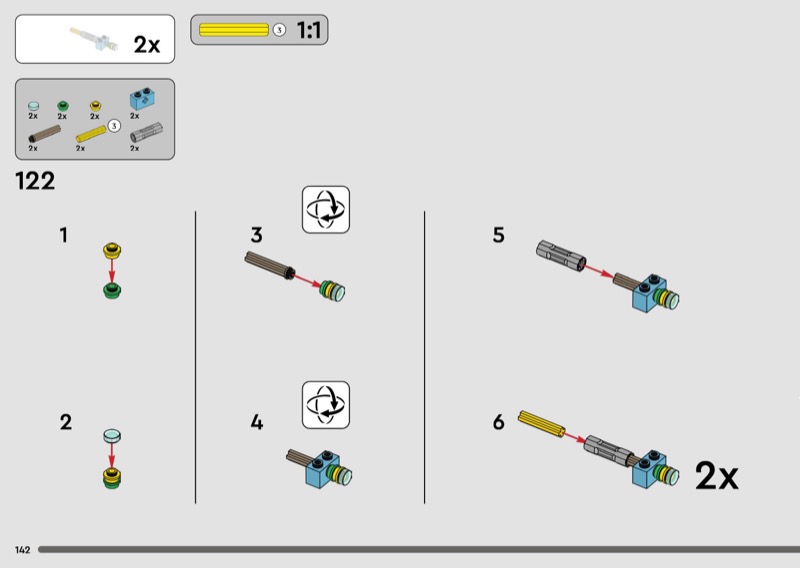 2x

3 1:1

2x 2x 2x 2x
2x 2x 3 2x

122

1

2

3

4

5

6

2x

142