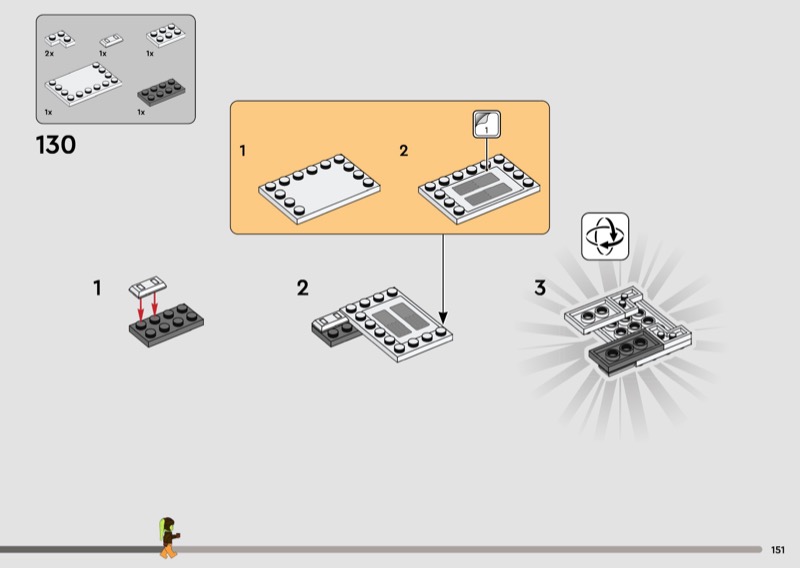 2x 1x 1x

1x 1x

130

1

2

1

1

2

3

151