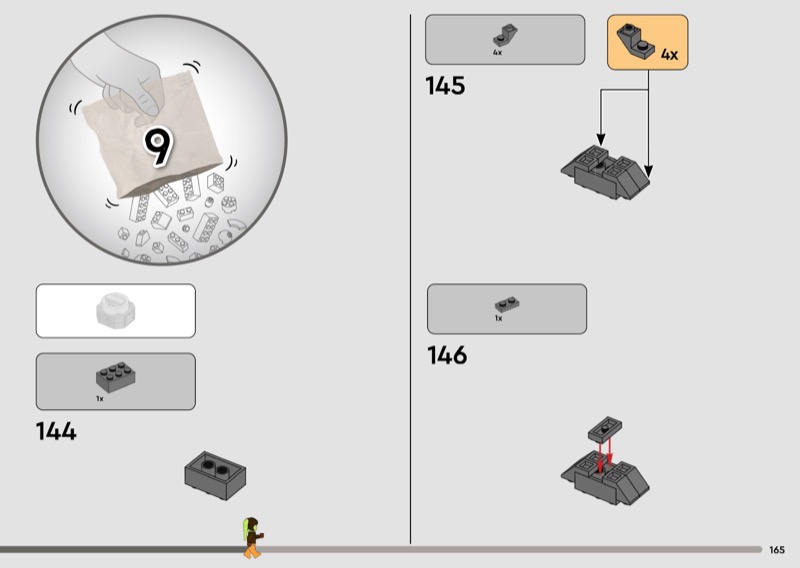 9

1x

144

4x

4x

145

1x

146

165