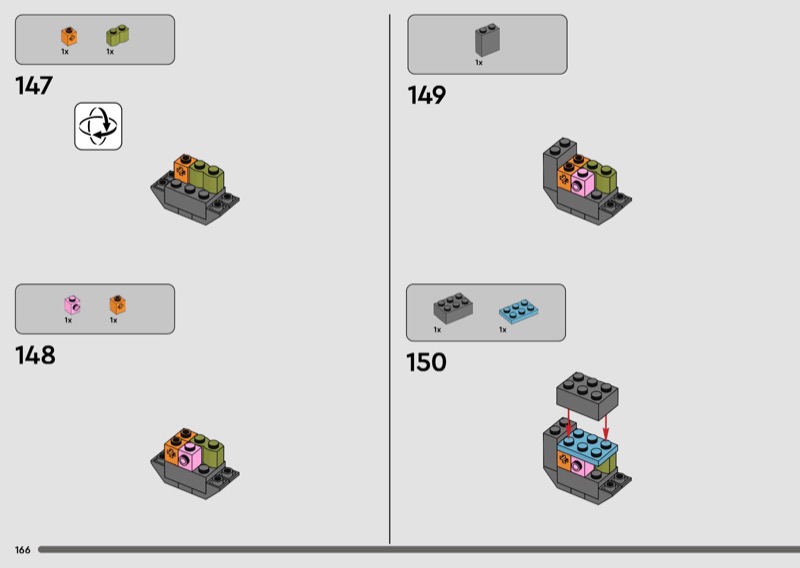 1x 1x

147

1x 1x

148

1x

149

1x 1x

150

166