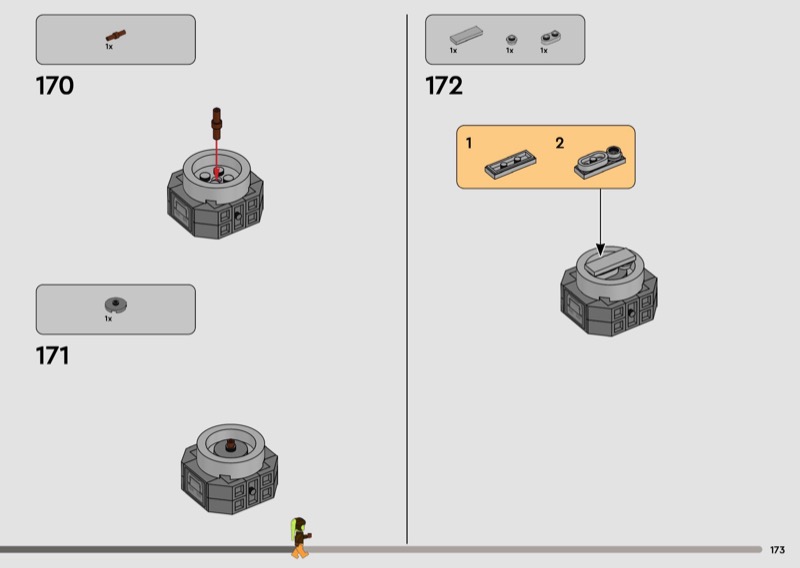 1x

170

1x

171

1x 1x 1x

172

1

2

173