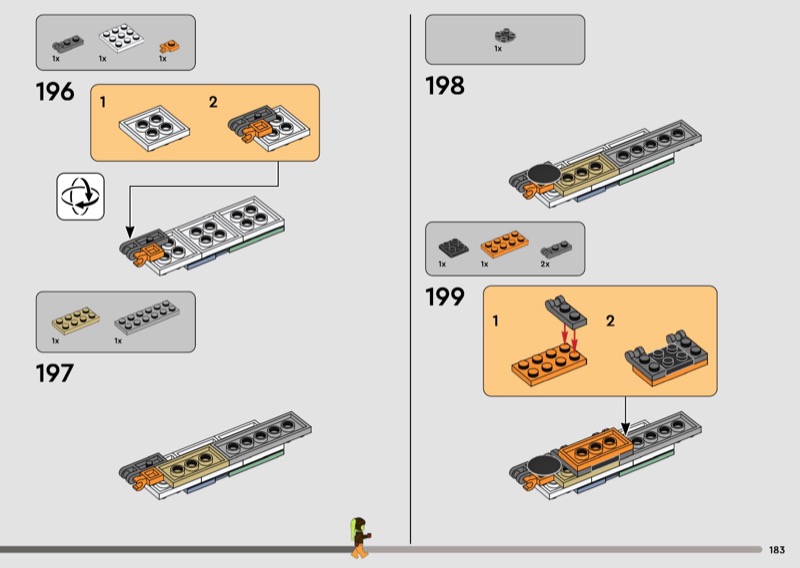 1x 1x 1x

196

1

2

1x 1x

197

1x

198

1x 1x 2x

199

1

2

183