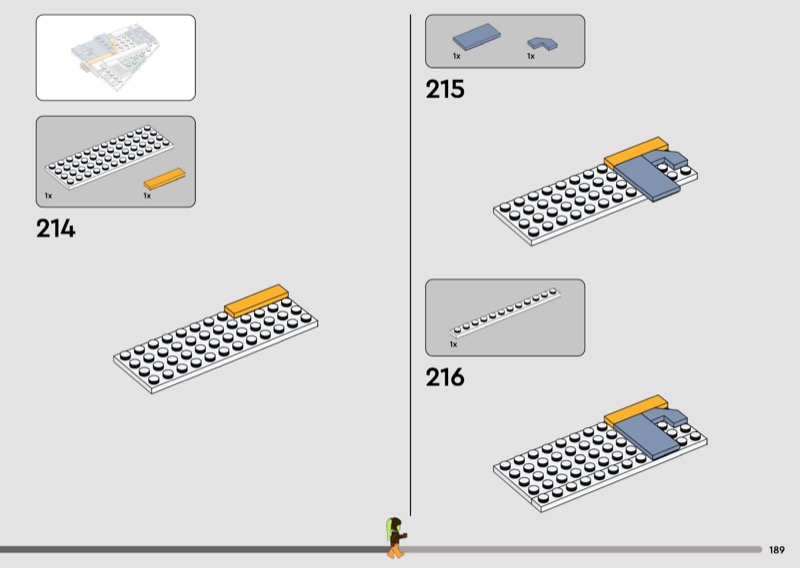 1x

1x

214

1x

1x

215

1x

216

189