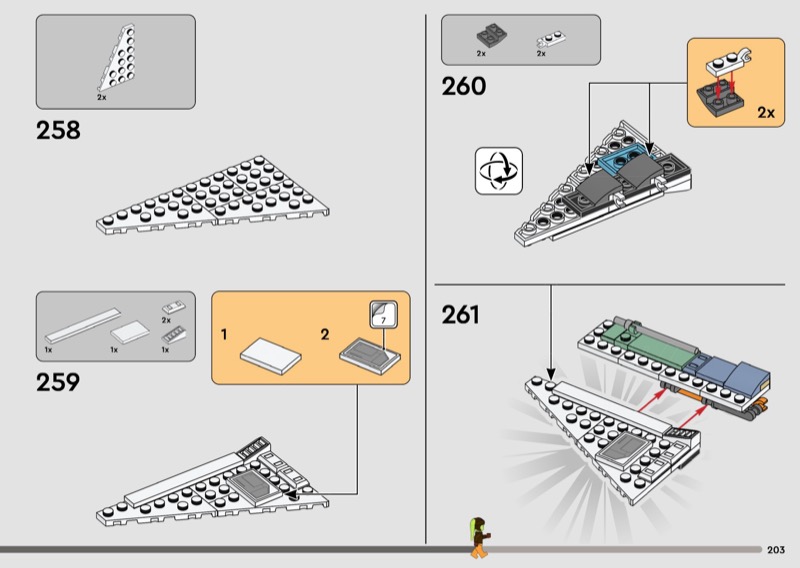 2x

258

1x
1x
2x
1x

259

1

2

7

2x
2x

260

2x

261

203