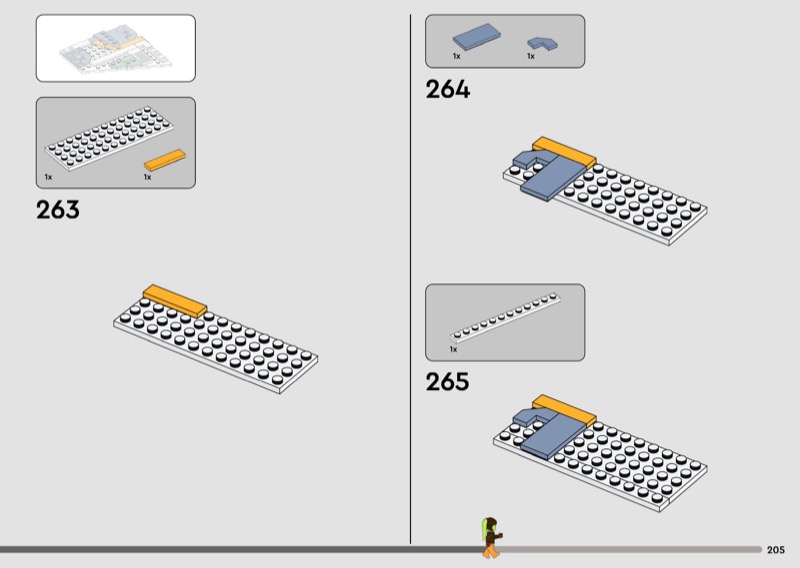 1x

1x

263

1x

1x

264

1x

265

205