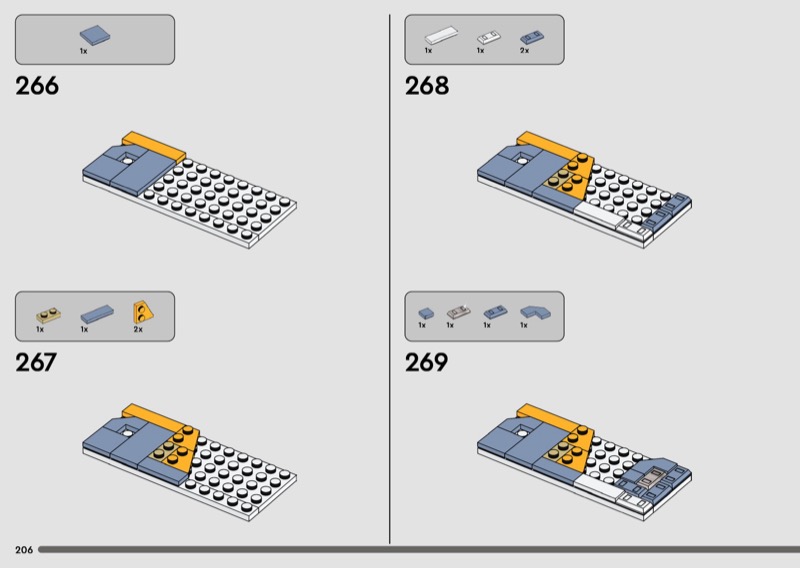 1x

266

1x 1x 2x

267

1x 1x 2x

268

1x 1x 1x 1x

269

206