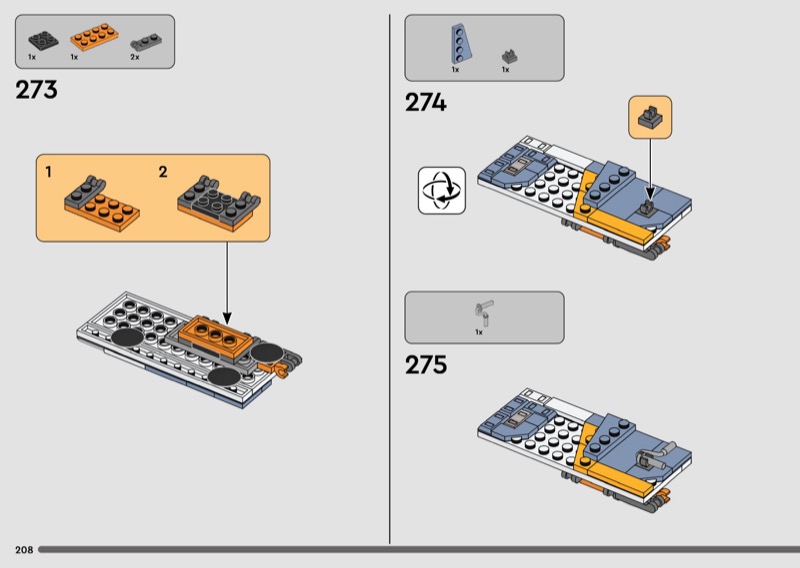 1x 1x 2x

273

1 2

1x 1x

274

1x

275

208