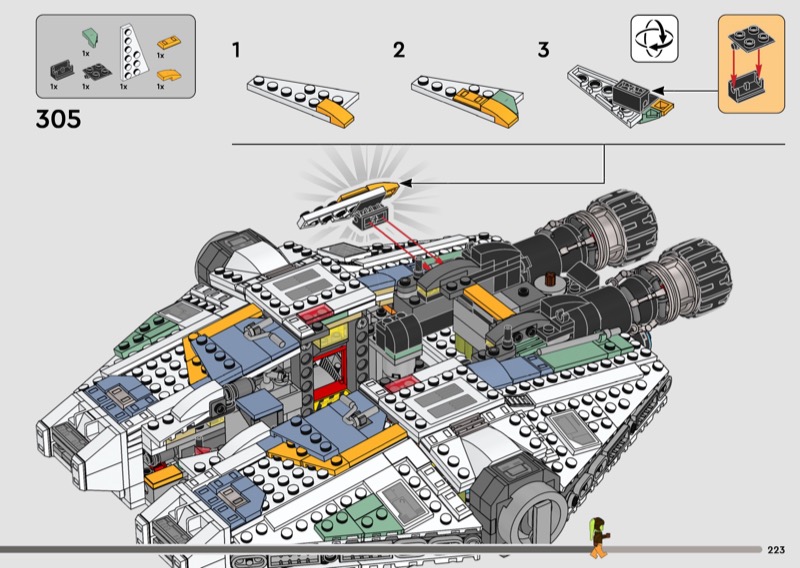 1x
1x
1x
1x
1x
1x

305

1

2

3

223