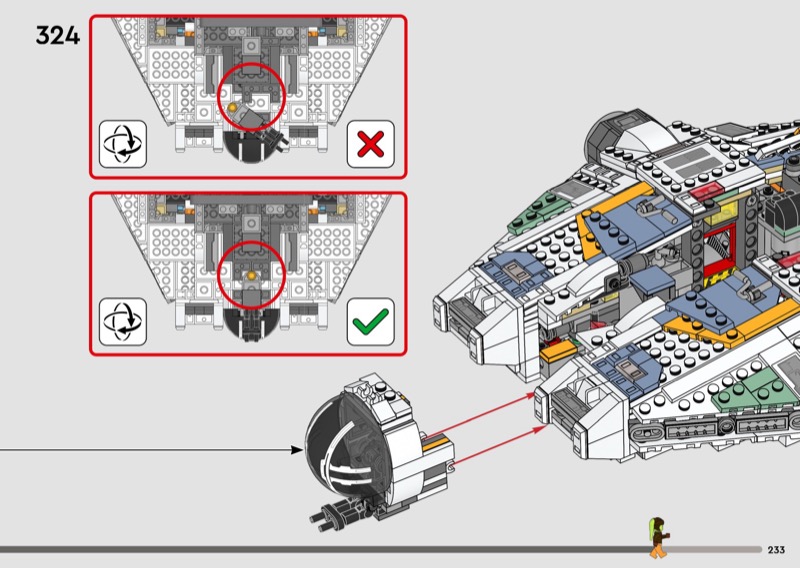 324

233