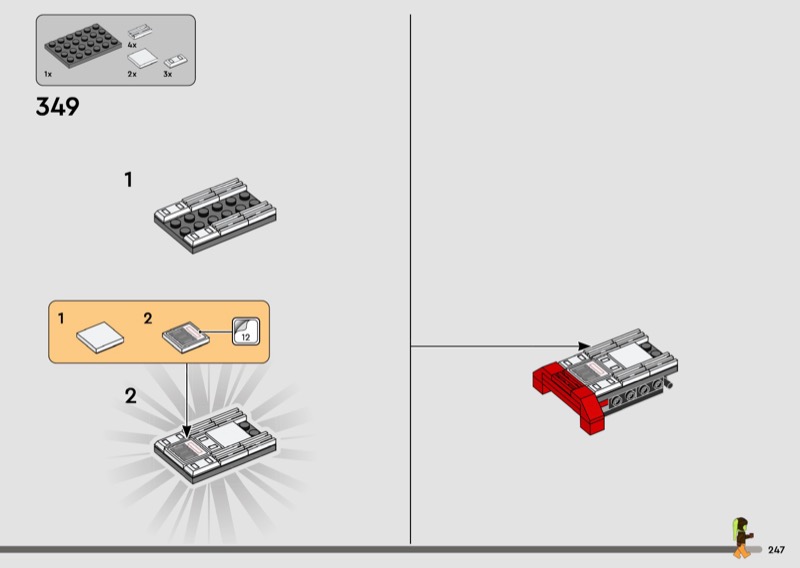 1x
4x
2x
3x

349

1

1
2
12

2

247