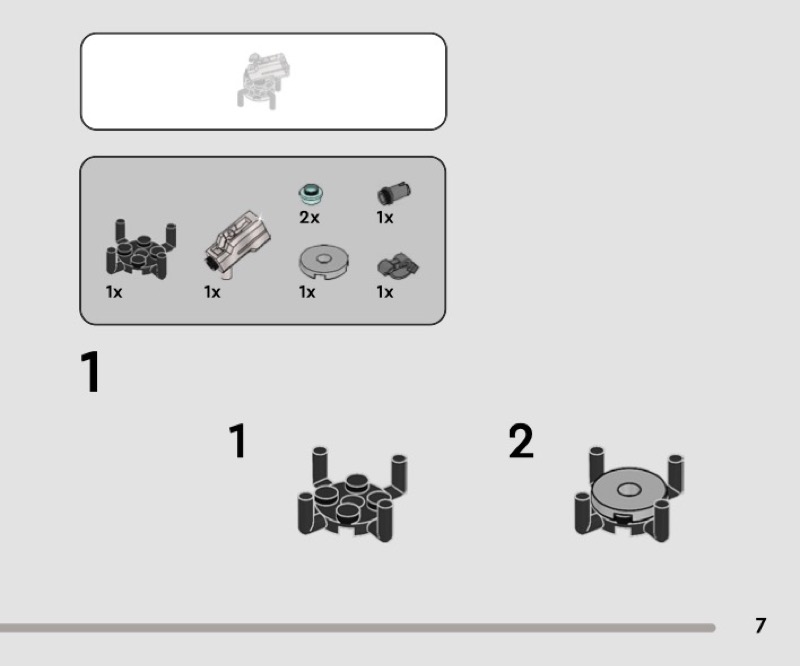 2x 1x

1x 1x 1x 1x

1

1

2

7