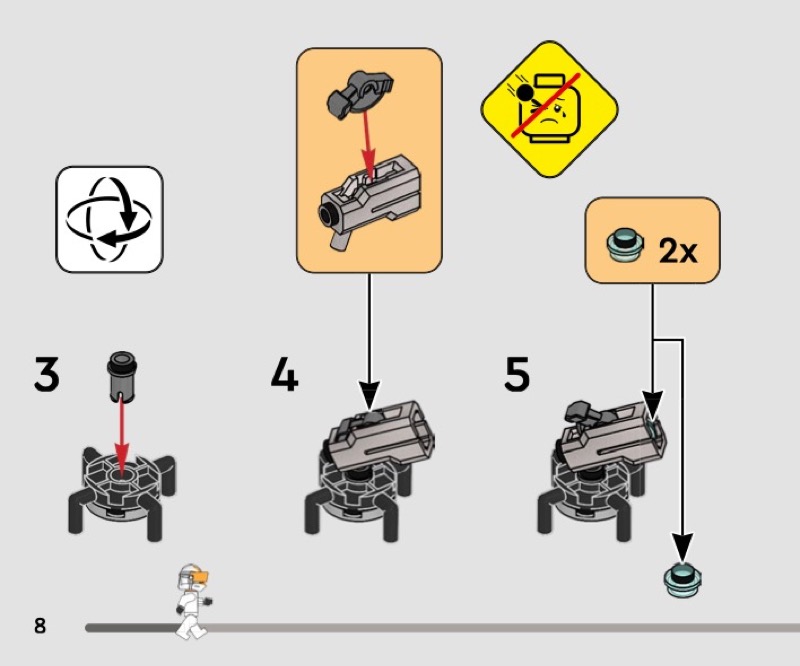 2x

3

4

5

8