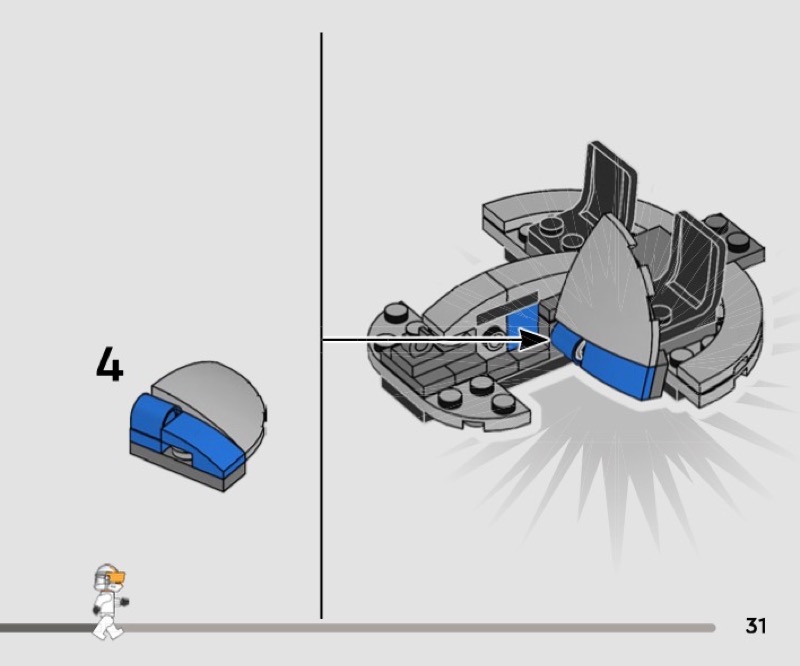 4

31