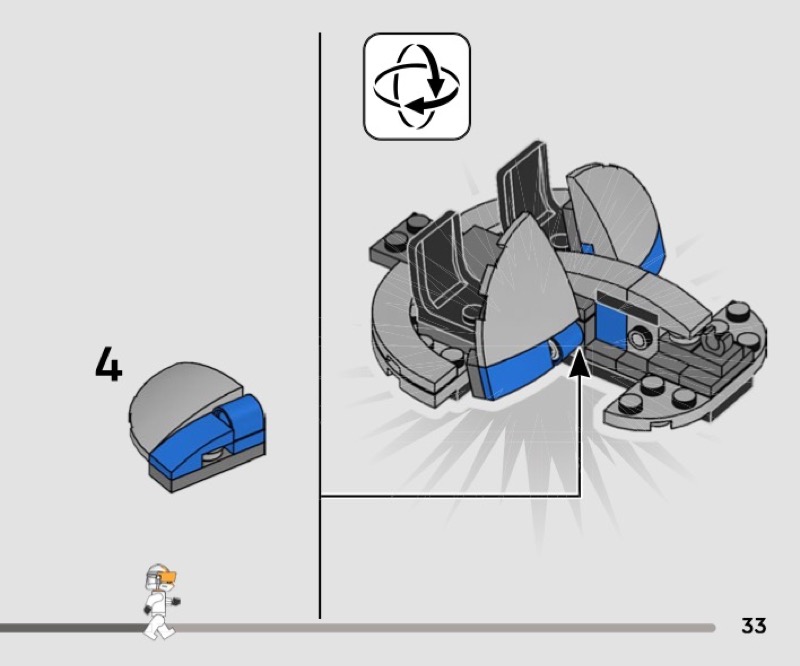 4

33