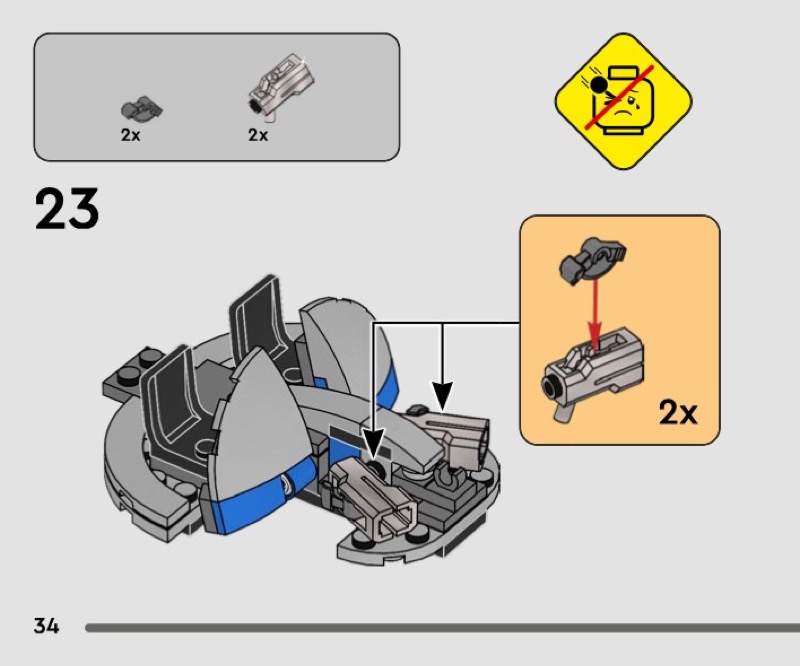 2x 2x

23

2x

34