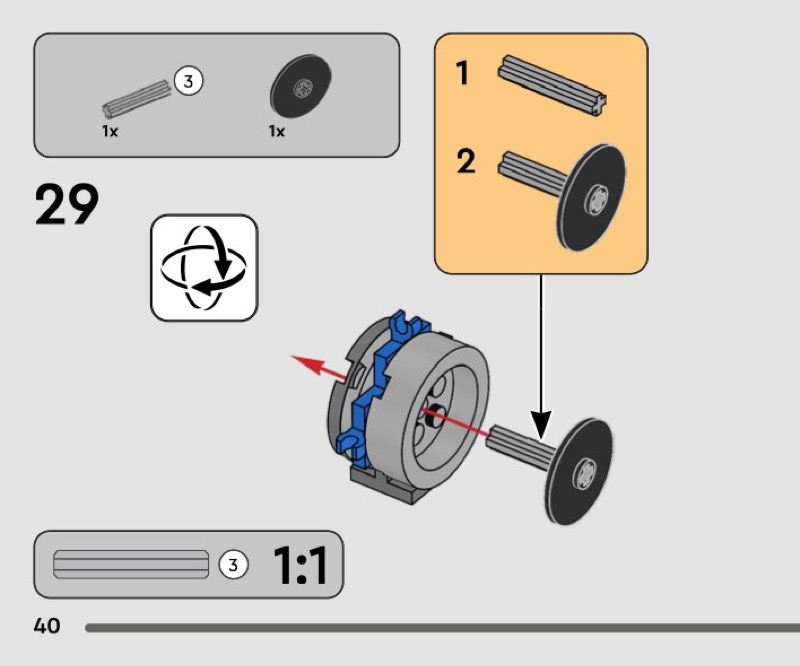 3
1x
1x

1

2

29

3 1:1

40