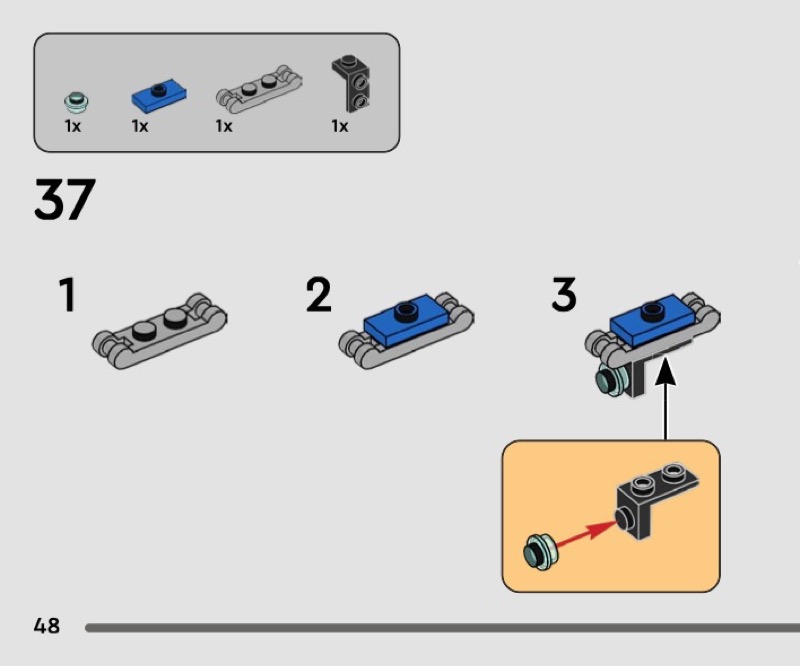 1x
1x
1x
1x

37

1

2

3

48