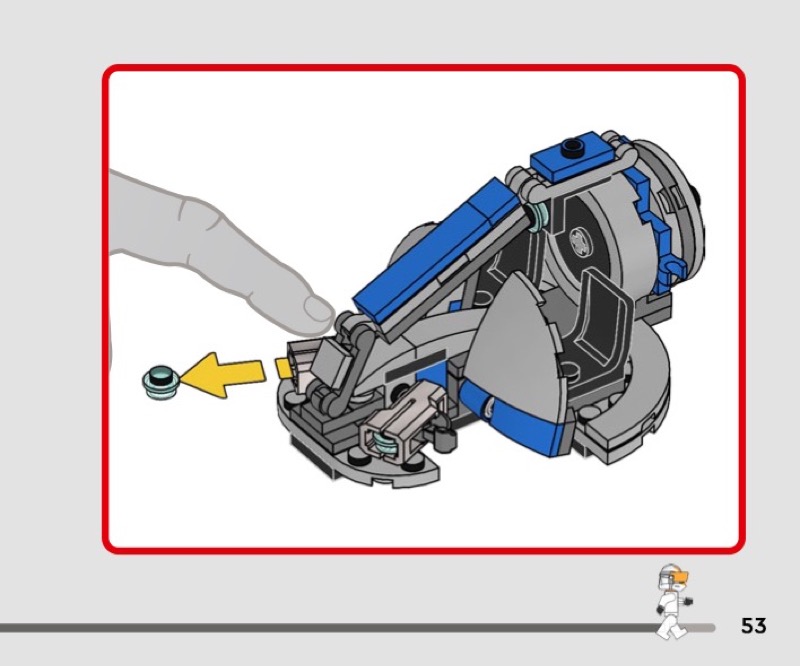 53