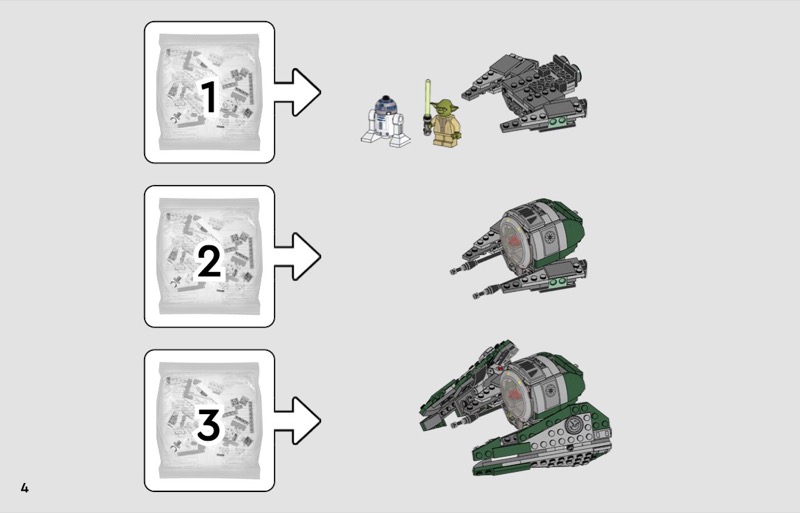 1

2

3

4