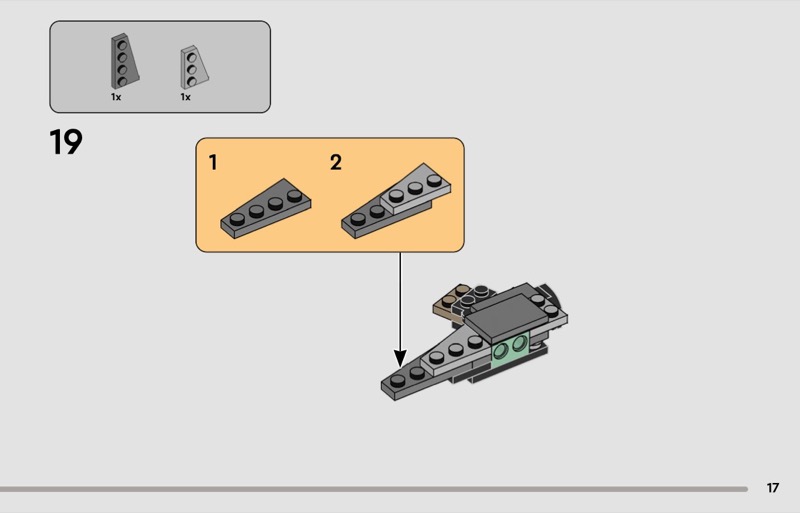 1x 1x

19

1 2

17