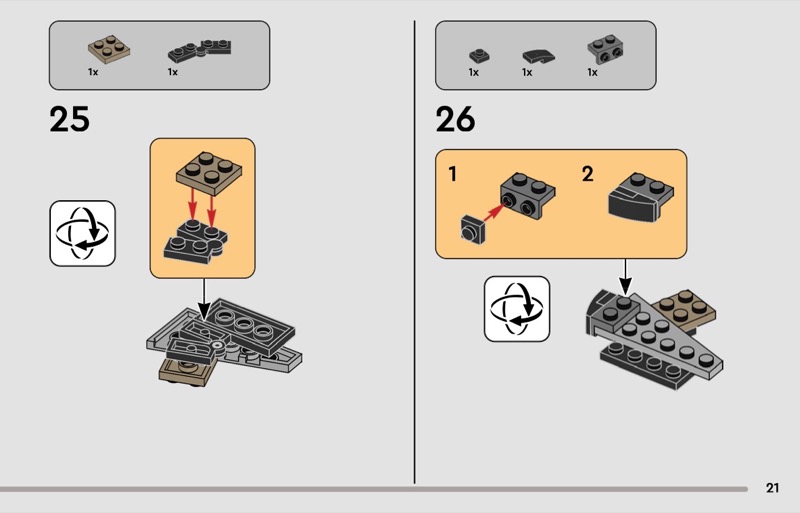 1x 1x

25

1x 1x 1x

26

1

2

21