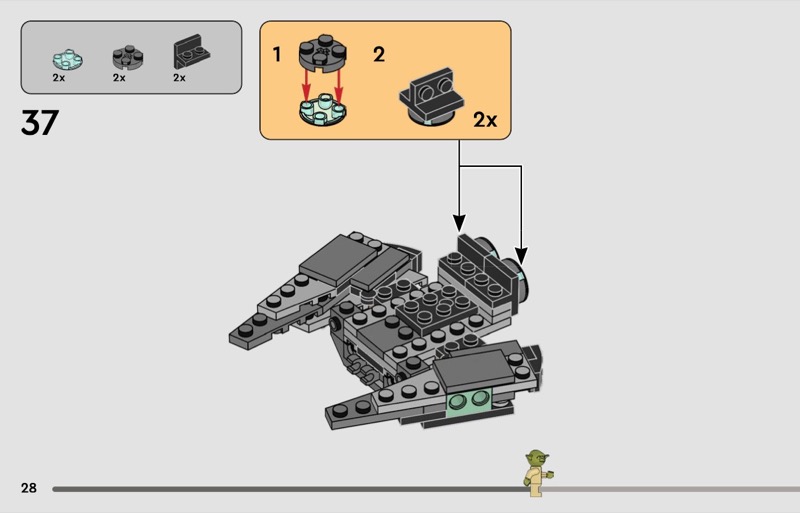 2x 2x 2x

37

1 2

2x

28