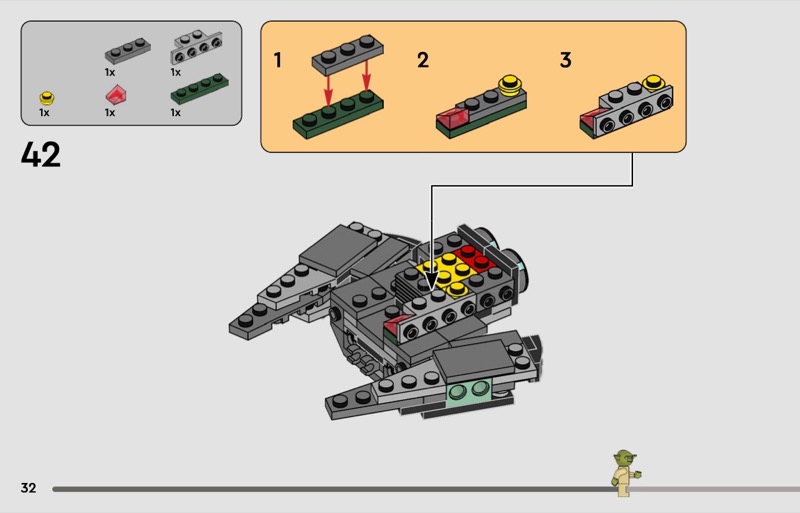 1x
1x
1x
1x
1x

42

1
2
3

32