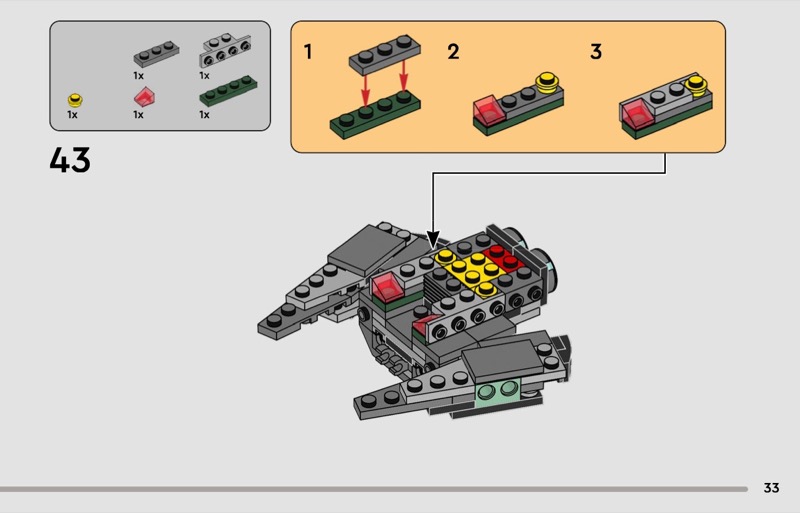 1x
1x
1x
1x
1x

43

1
2
3

33