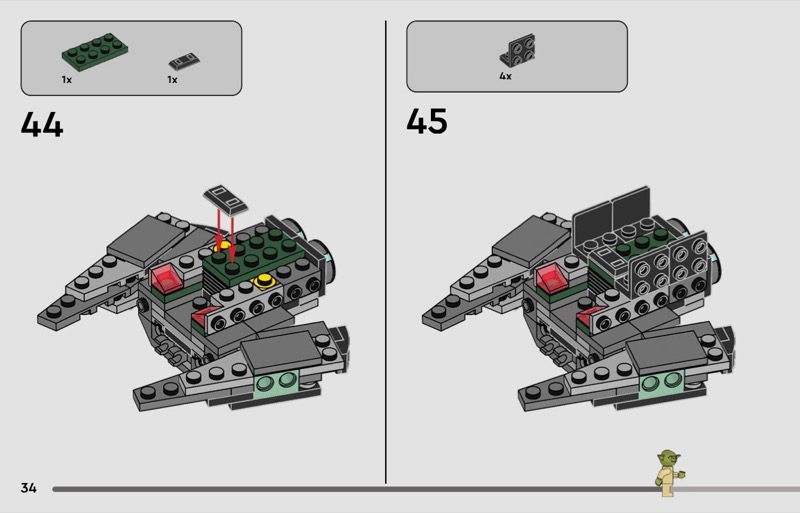 1x
1x
44
4x
45
34