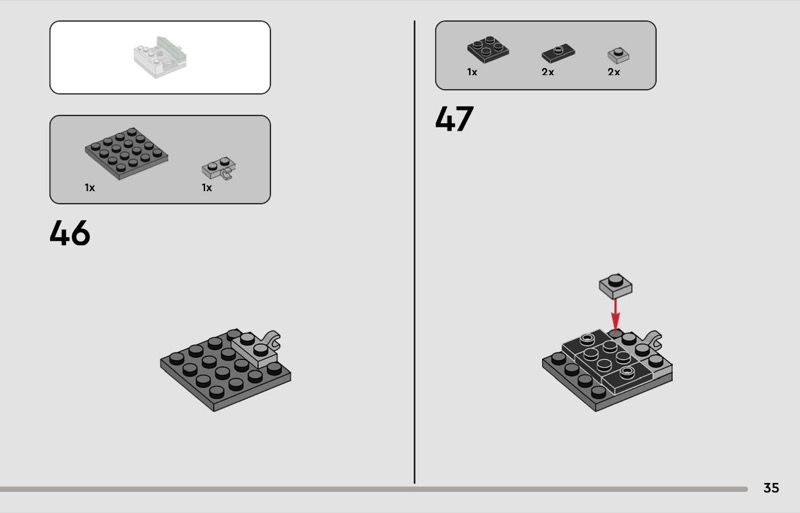 1x 1x

46

1x 2x 2x

47

35