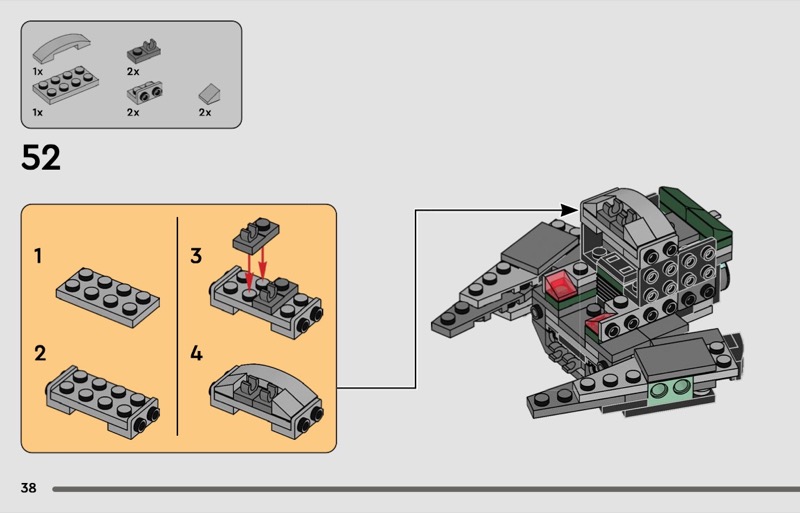 1x
2x
1x
2x
2x

52

1
2
3
4

38