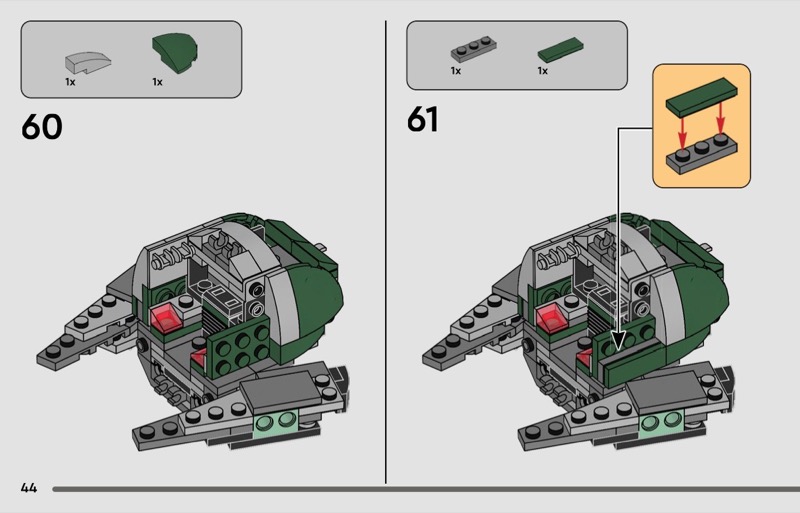 1x 1x

60

1x 1x

61

44