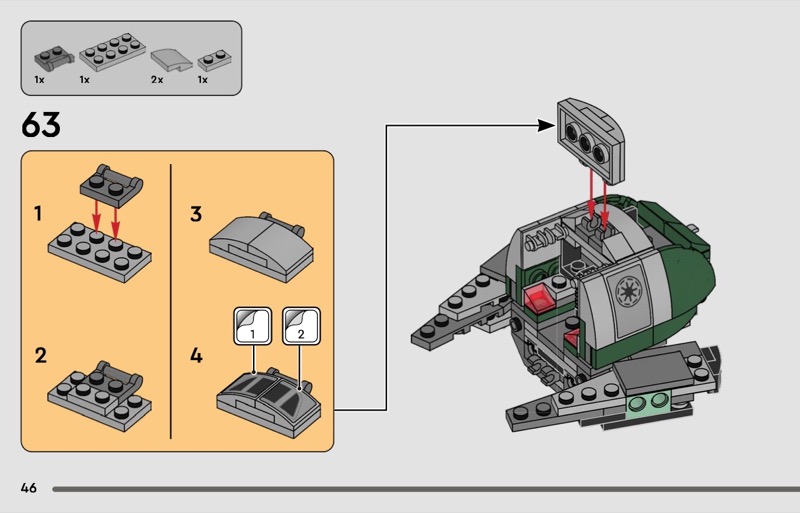 1x 1x 2x 1x

63

1

2

3

4

1

2

46