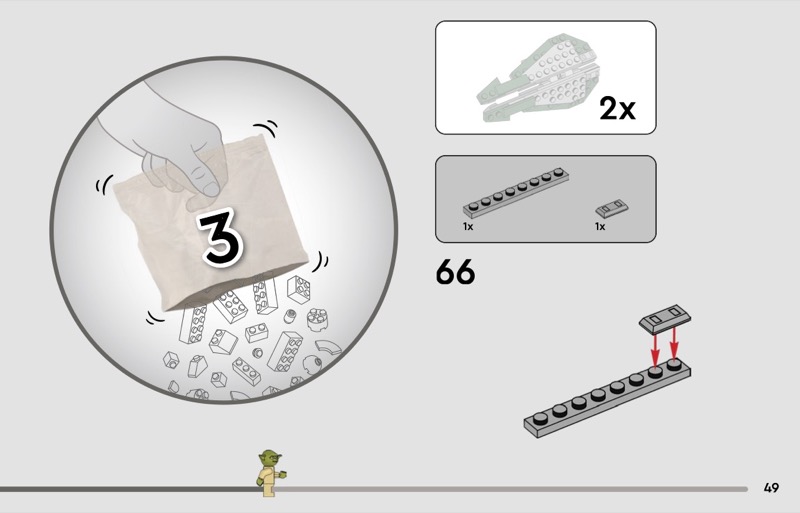 3

2x

1x

1x

66

49