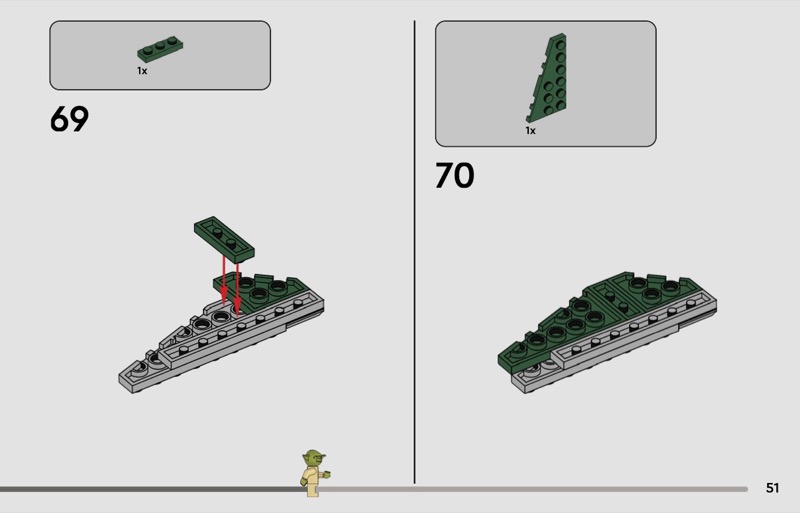 1x

69

1x

70

51