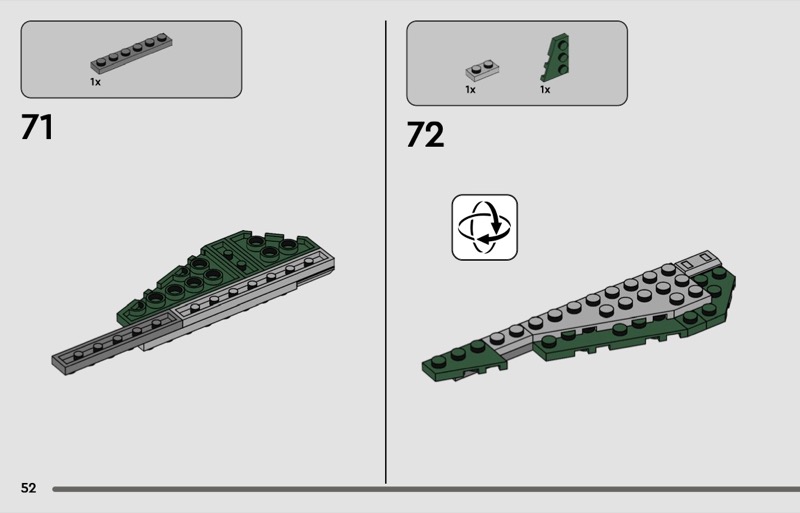 1x

71

1x

1x

72

52