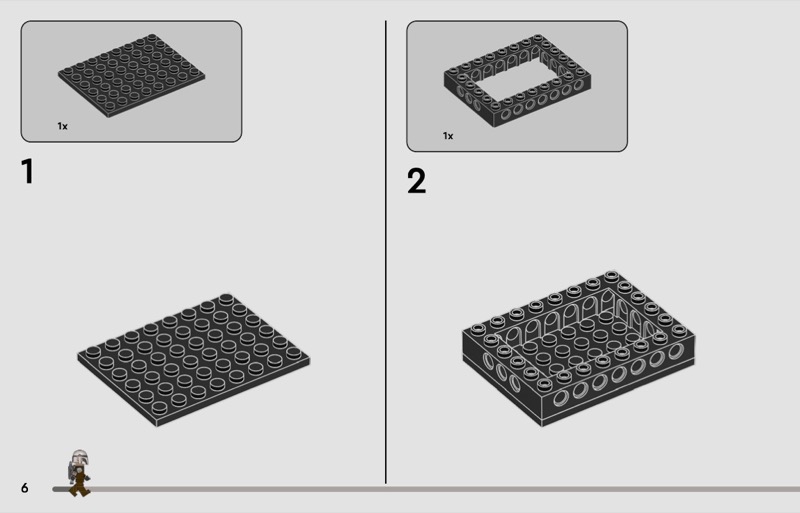 1x

1

1x

2

6