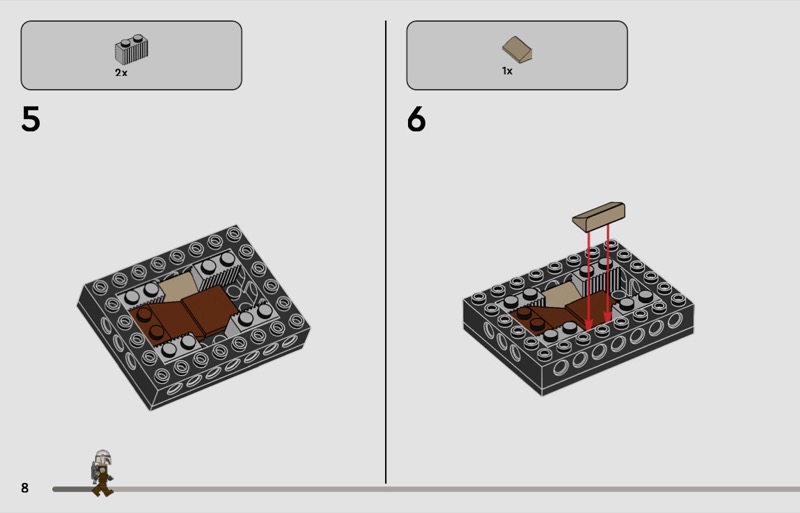 2x

5

1x

6

8