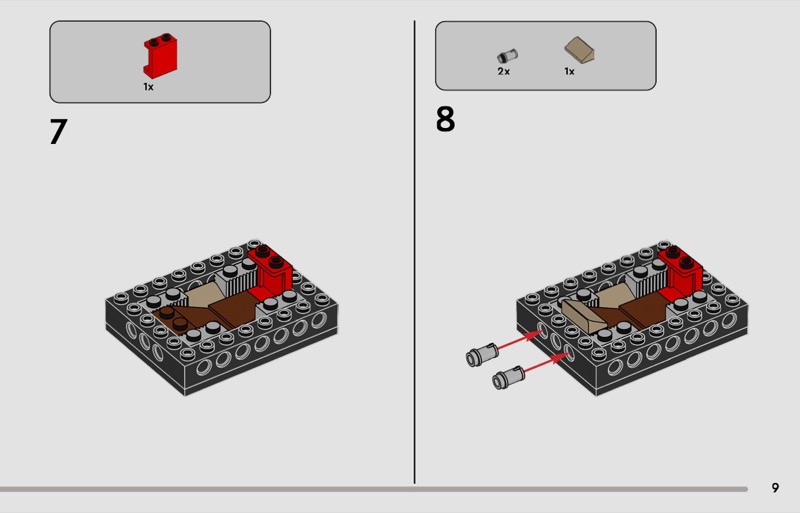 1x

7

2x 1x

8

9