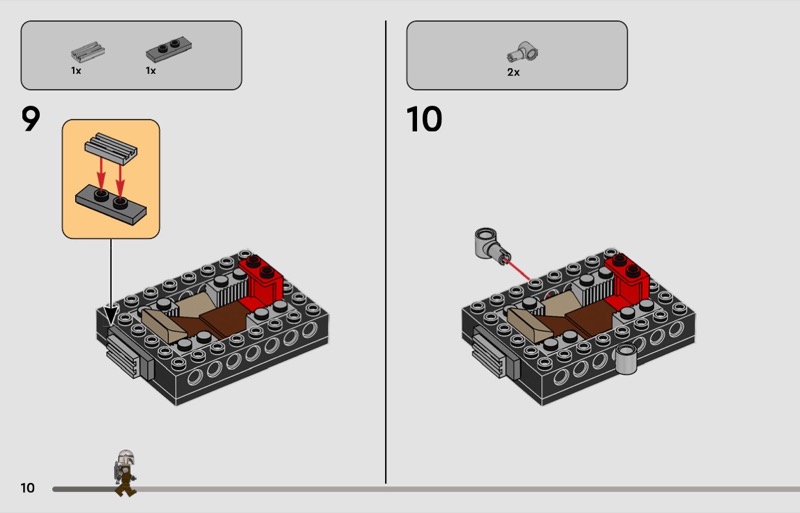 1x
1x

9

2x

10

10