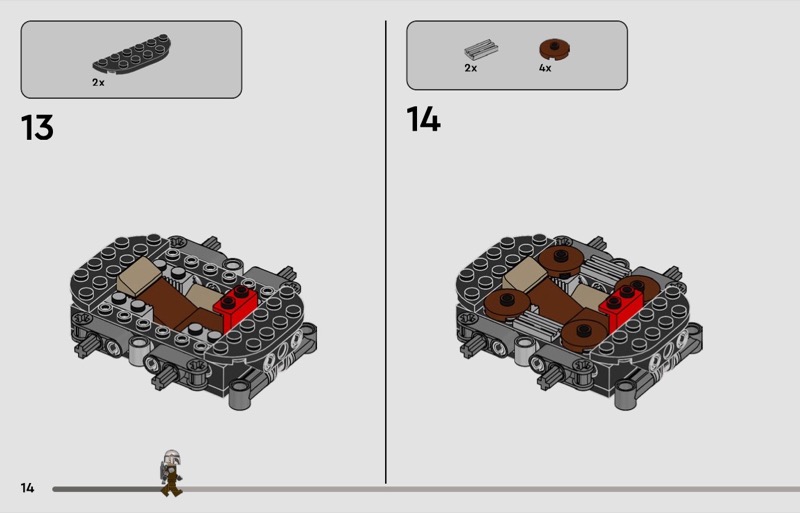 2x

13

2x 4x

14

14