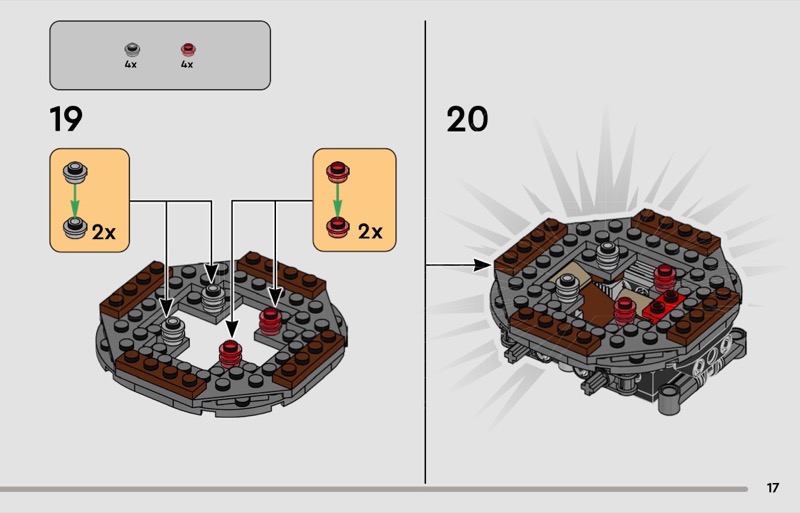 4x 4x

19

2x

2x

20

17