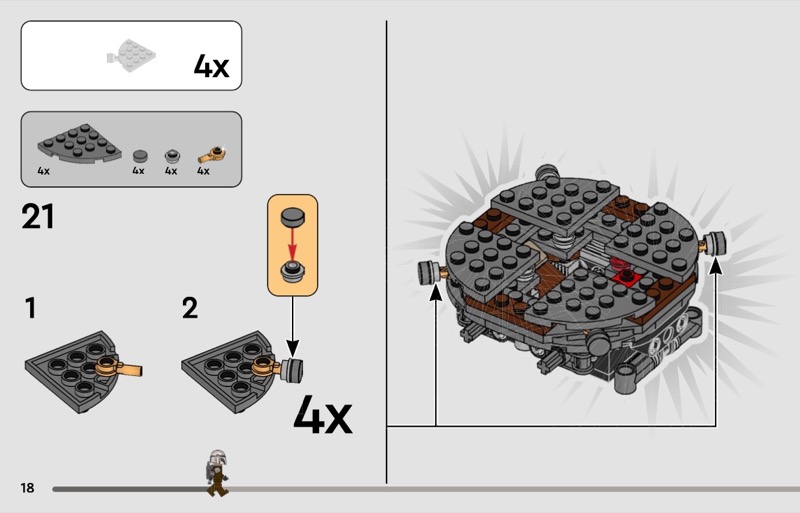 4x

4x 4x 4x 4x

21

1

2

4x

18